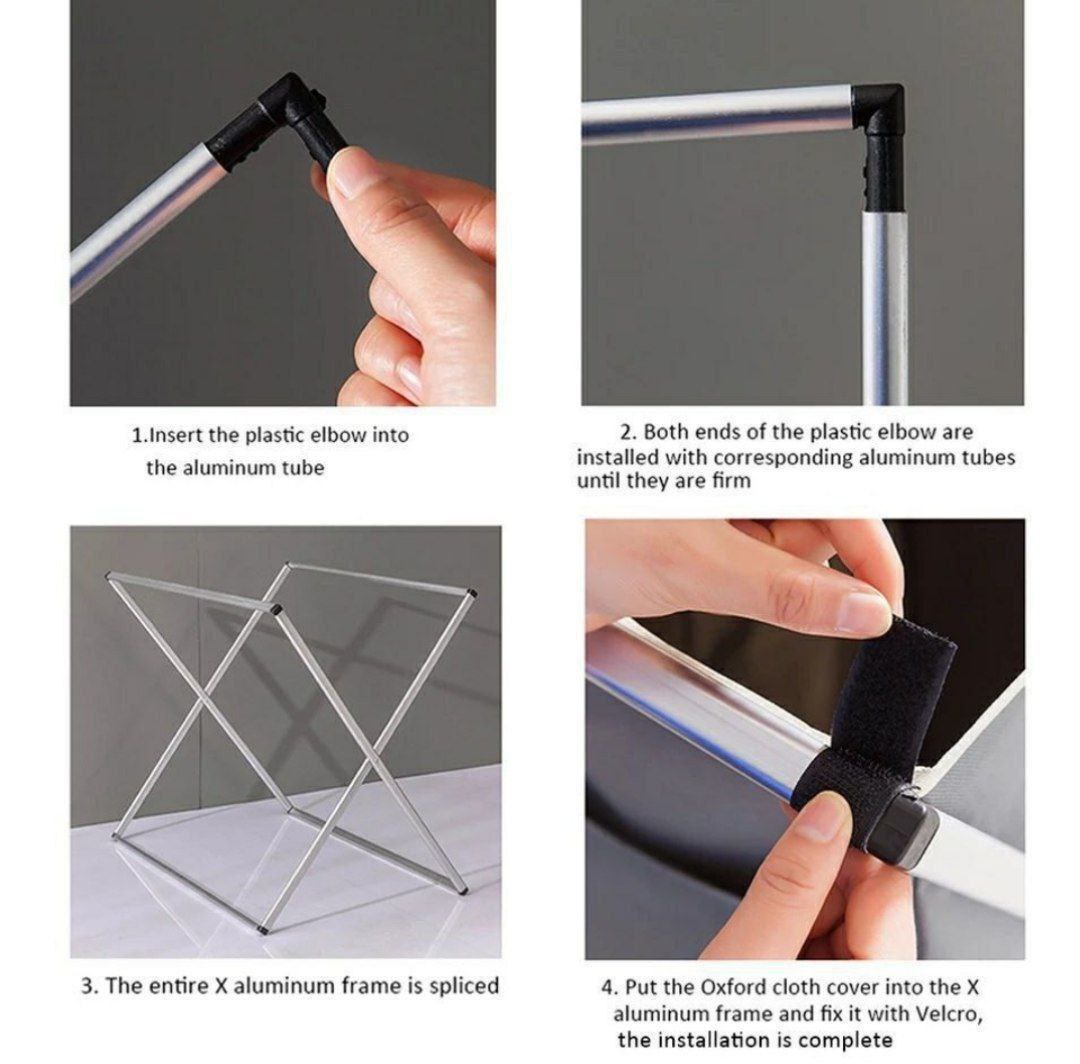 1.Insert the plastic elbow into the aluminum tube

2. Both ends of the plastic elbow are installed with corresponding aluminum tubes until they are firm

3. The entire X aluminum frame is spliced

4. Put the Oxford cloth cover into the X aluminum frame and fix it with Velcro, the installation is complete