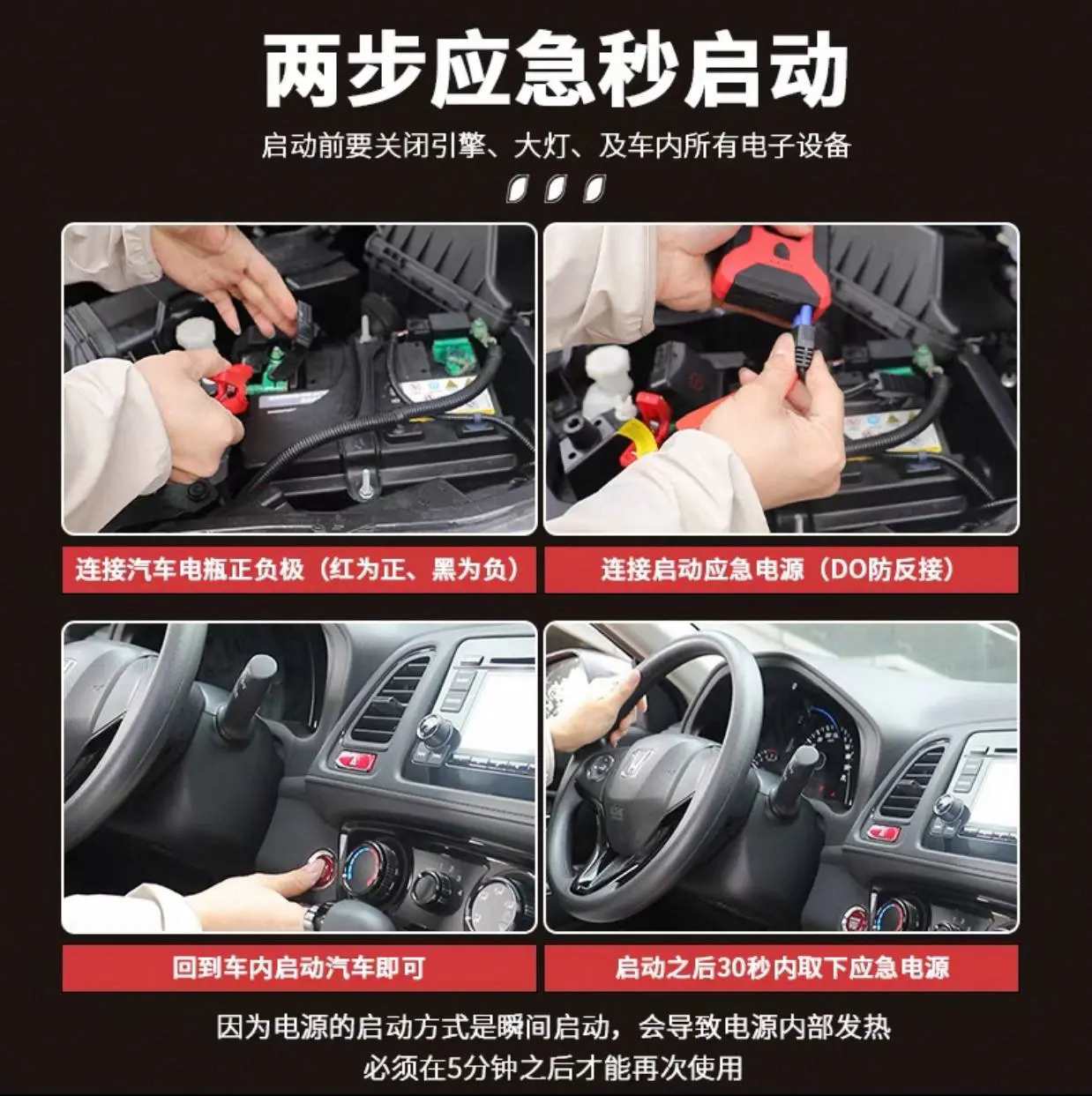 两步应急秒启动

启动前要关闭引擎、大灯、及车内所有电子设备

连接汽车电瓶正负极（红为正、黑为负）

连接启动应急电源（DO防反接）

回到车内启动汽车即可

启动之后30秒内取下应急电源

因为电源的启动方式是瞬间启动，会导致电源内部发热
必须在5分钟之后才能再次使用